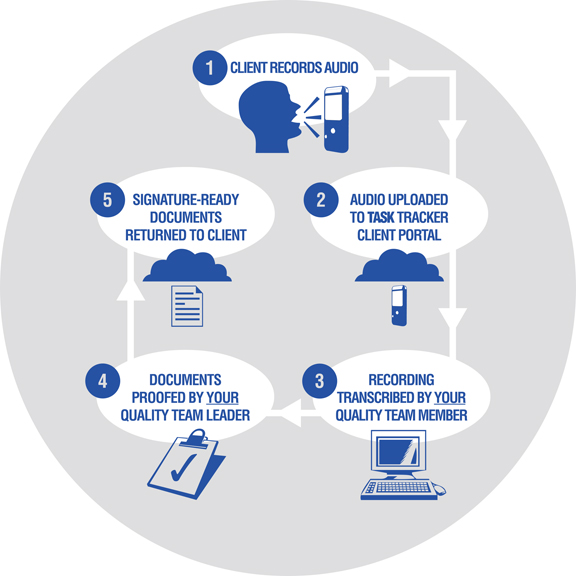 1 CLIENT RECORDS AUDIO

2 AUDIO UPLOADED TO TASK TRACKER CLIENT PORTAL

3 RECORDING TRANSCRIBED BY YOUR QUALITY TEAM MEMBER

4 DOCUMENTS PROOFED BY YOUR QUALITY TEAM LEADER

5 SIGNATURE-READY DOCUMENTS RETURNED TO CLIENT